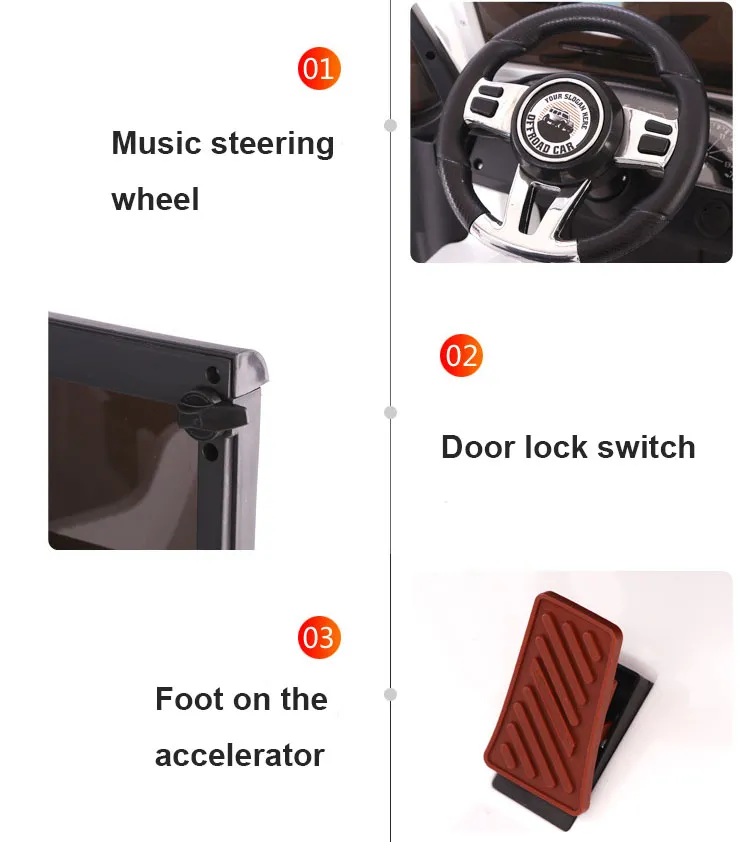 01

Music steering wheel

YOUR SLOGAN HERE
OFFROAD CAR

02

Door lock switch

03

Foot on the accelerator