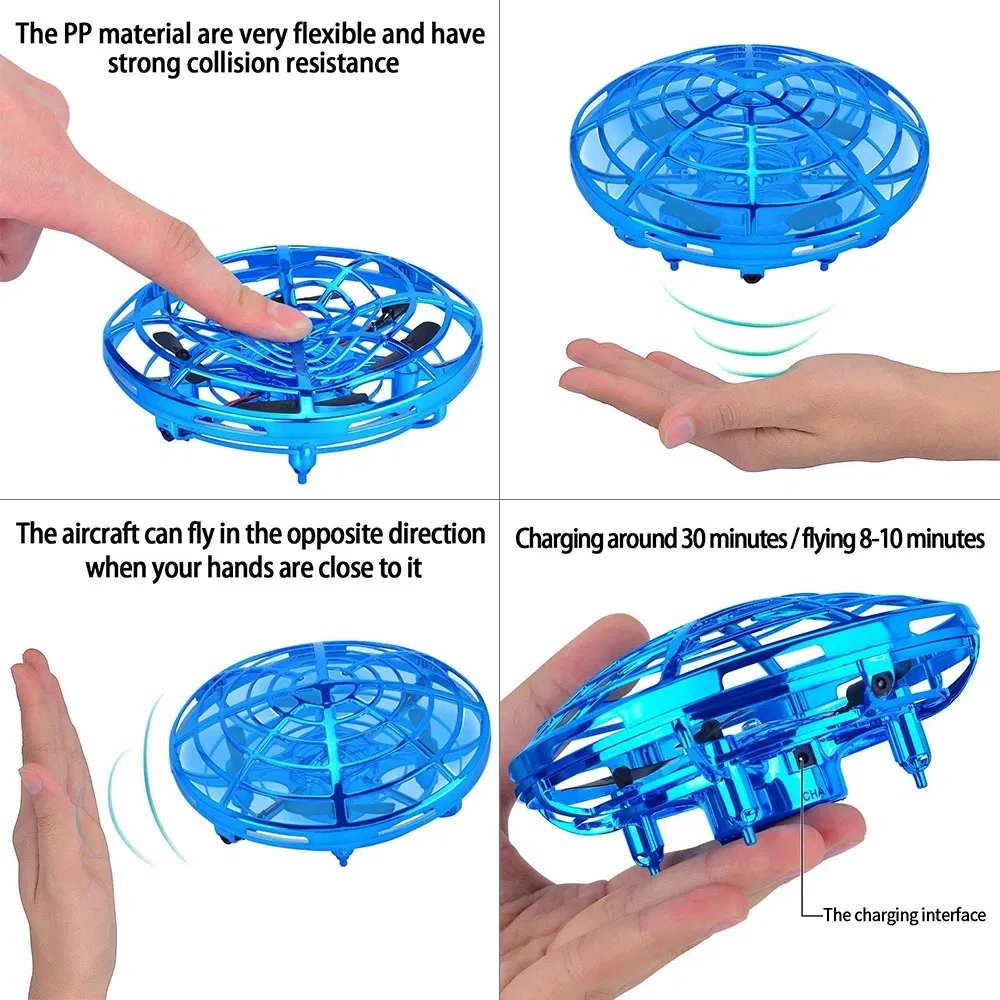 The PP material are very flexible and have strong collision resistance

The aircraft can fly in the opposite direction when your hands are close to it

Charging around 30 minutes / flying 8-10 minutes

CHA

The charging interface